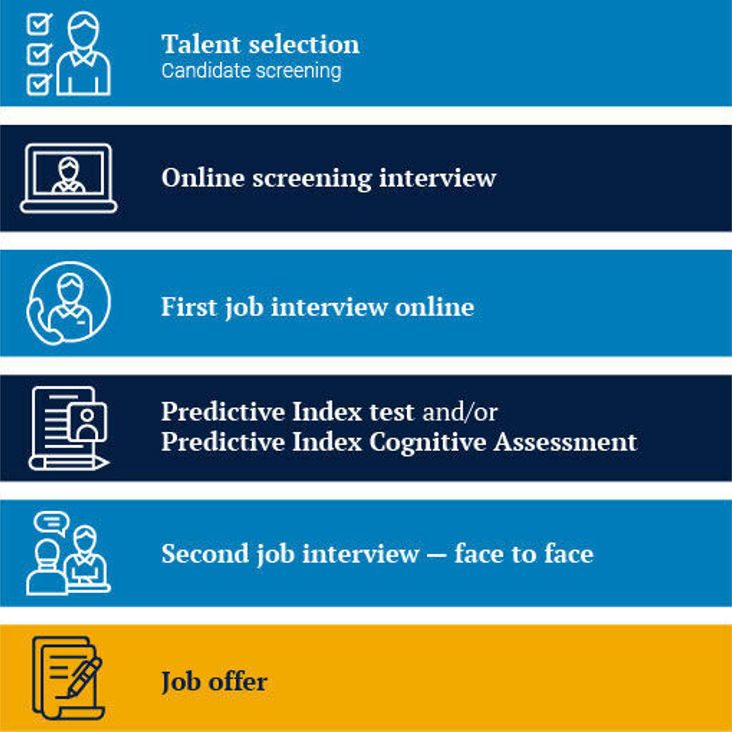 Talent selection
Candidate screening

Online screening interview

First job interview online

Predictive Index test and/or Predictive Index Cognitive Assessment

Second job interview — face to face

Job offer